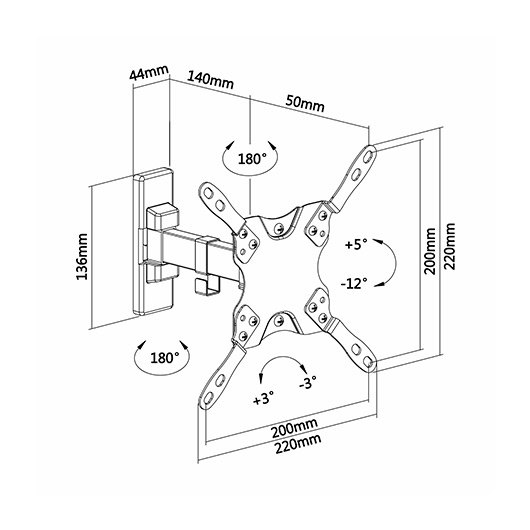 44mm
140mm
50mm
180°
136mm
+5°
-12°
200mm
220mm
180°
+3°
-3°
200mm
220mm